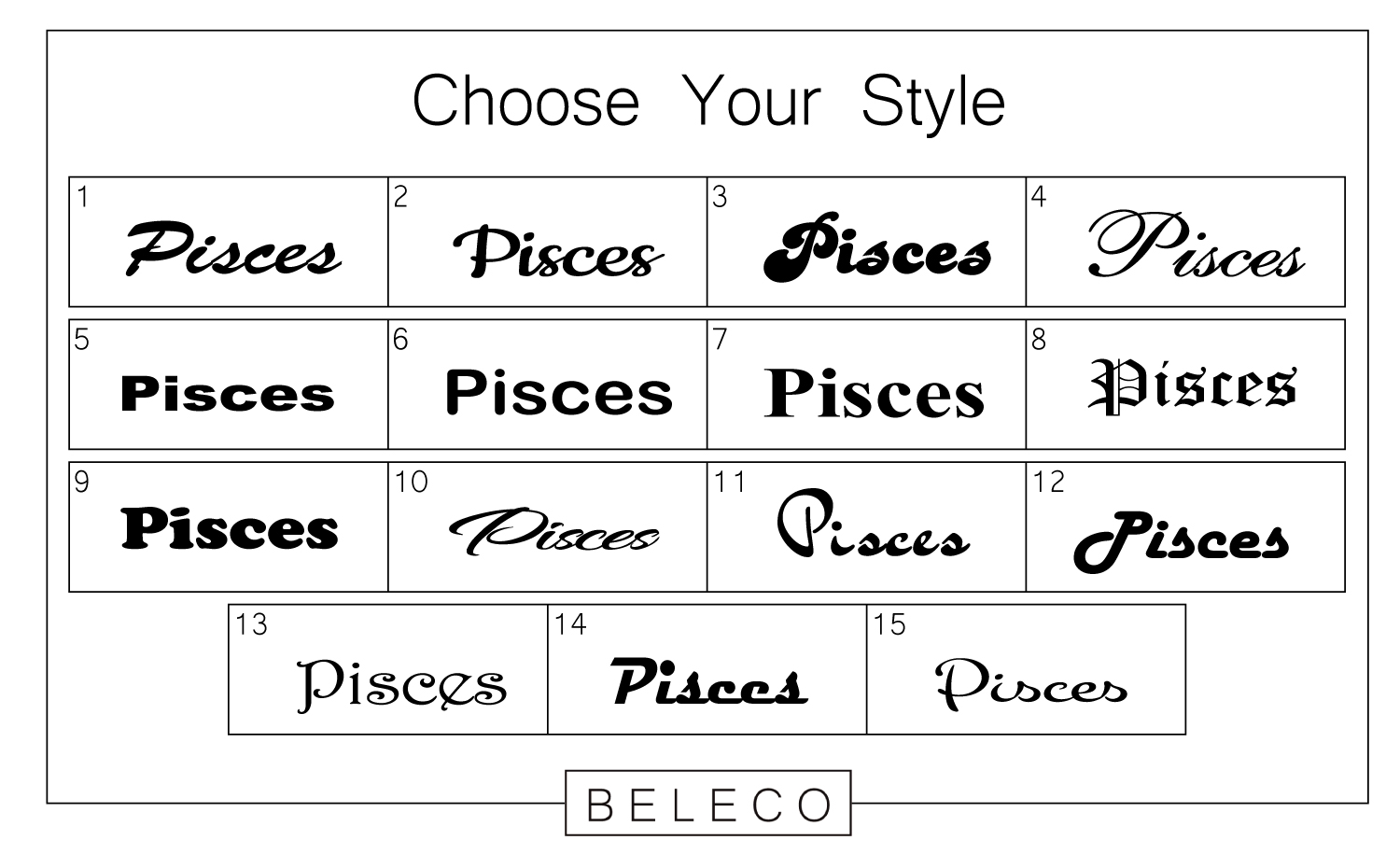 Choose Your Style

1
Pisces

2
Pisces

3
Pisces

4
Pisces

5
Pisces

6
Pisces

7
Pisces

8
Pisces

9
Pisces

10
Pisces

11
Pisces

12
Pisces

13
Pisces

14
Pisces

15
Pisces

BELECO